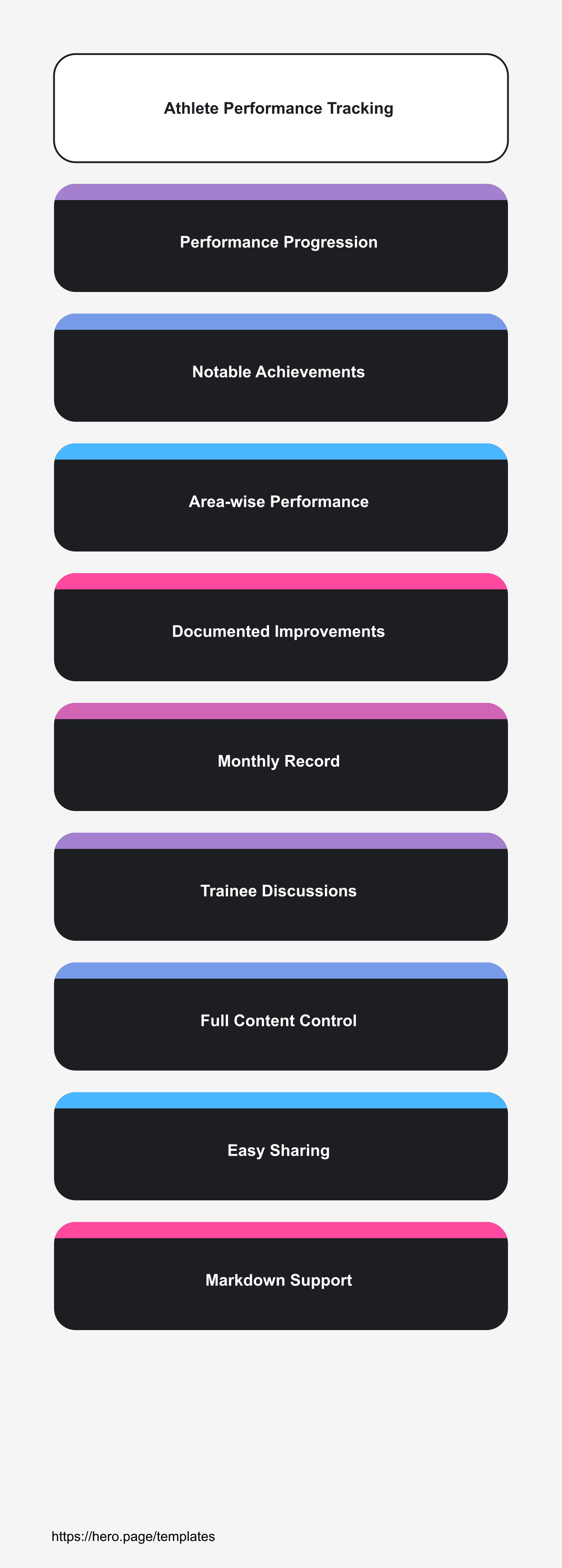 Athlete Performance Tracking

Performance Progression

Notable Achievements

Area-wise Performance

Documented Improvements

Monthly Record

Trainee Discussions

Full Content Control

Easy Sharing

Markdown Support

https://hero.page/templates