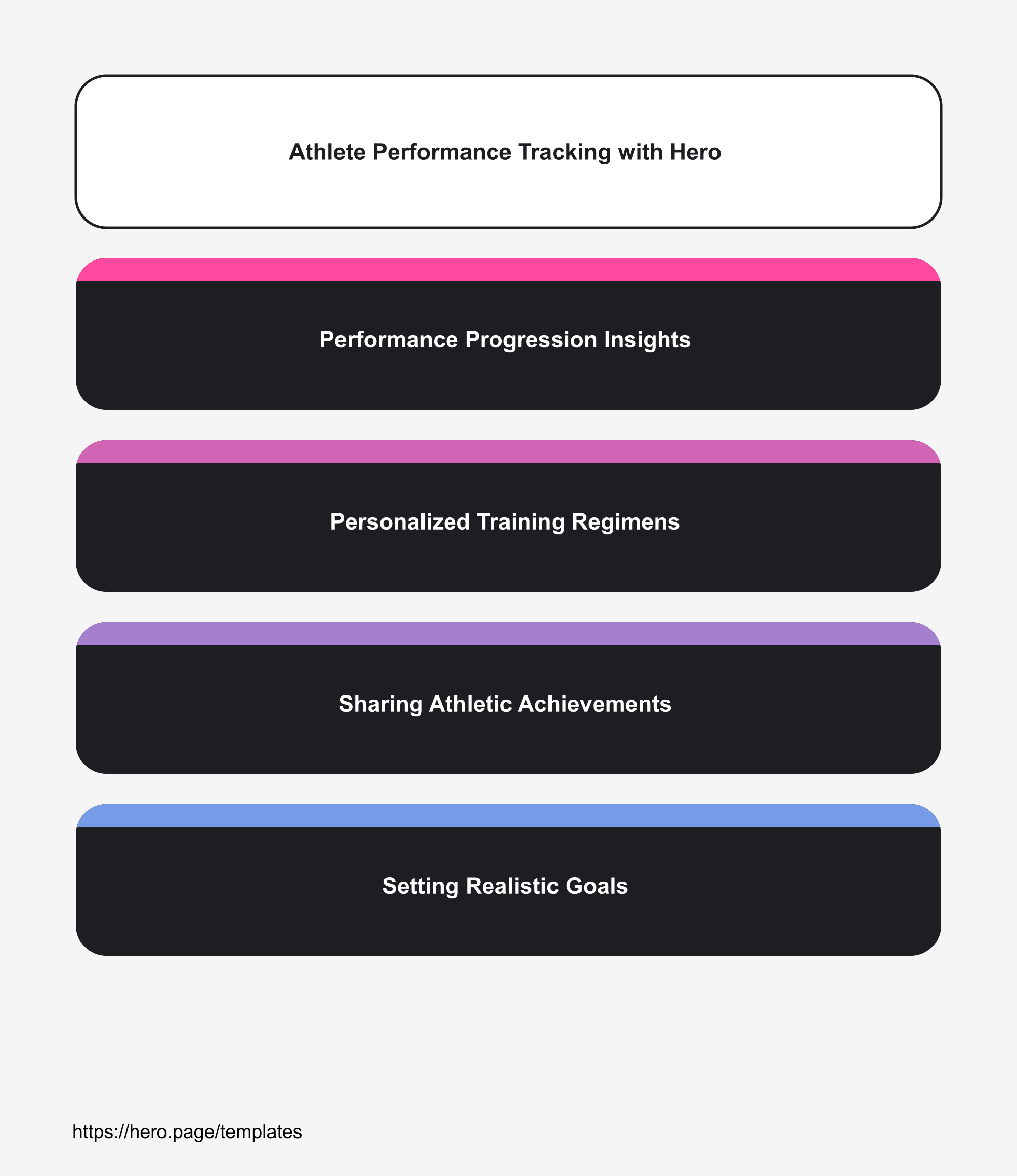 Athlete Performance Tracking with Hero

Performance Progression Insights

Personalized Training Regimens

Sharing Athletic Achievements

Setting Realistic Goals

https://hero.page/templates