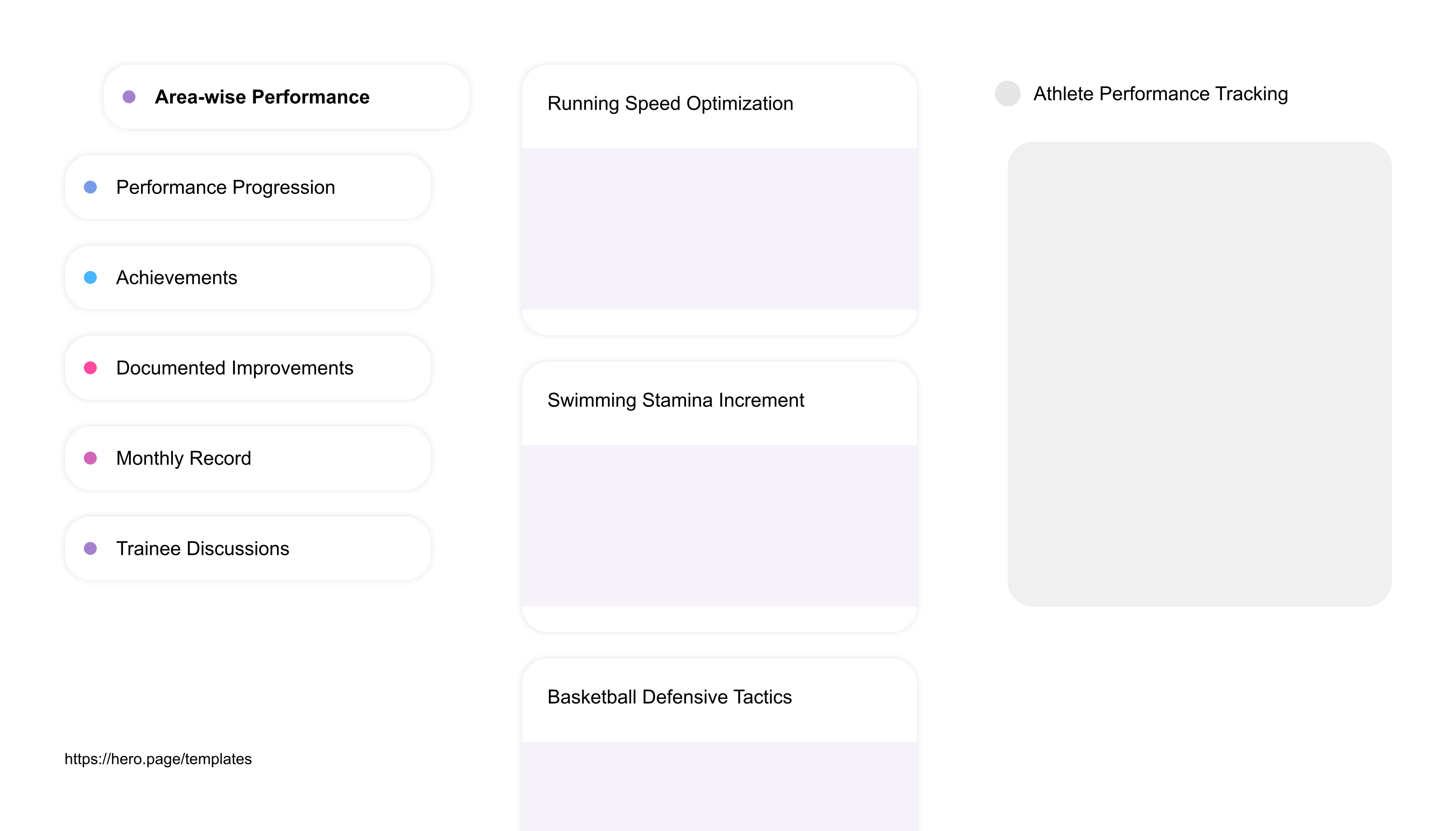 Area-wise Performance

Performance Progression

Achievements

Documented Improvements

Monthly Record

Trainee Discussions

https://hero.page/templates

Running Speed Optimization

Swimming Stamina Increment

Basketball Defensive Tactics

Athlete Performance Tracking