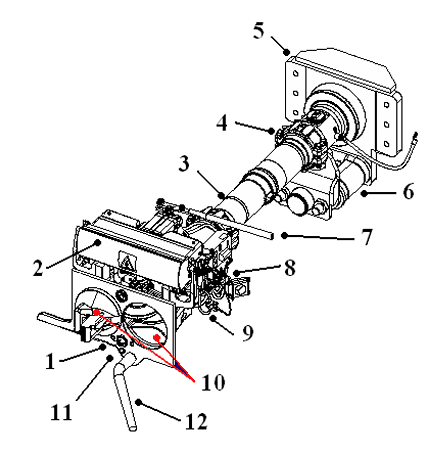 5
4
3
6
7
2
8
9
1
10
11
12