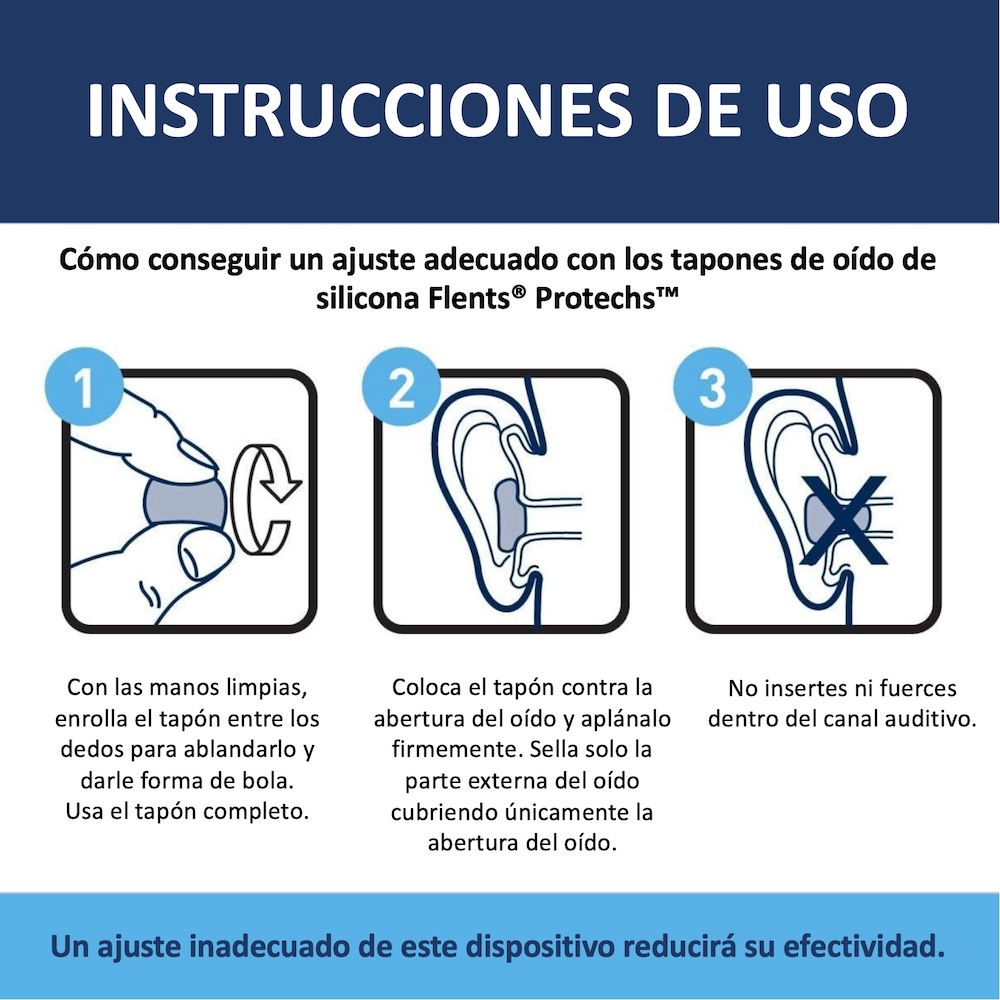 INSTRUCCIONES DE USO

Cómo conseguir un ajuste adecuado con los tapones de oído de silicona Flents® Protechs™

1

Con las manos limpias, enrolla el tapón entre los dedos para ablandarlo y darle forma de bola. Usa el tapón completo.

2

Coloca el tapón contra la abertura del oído y aplánalo firmemente. Sella solo la parte externa del oído cubriendo únicamente la abertura del oído.

3

No insertes ni fuerces dentro del canal auditivo.

Un ajuste inadecuado de este dispositivo reducirá su efectividad.