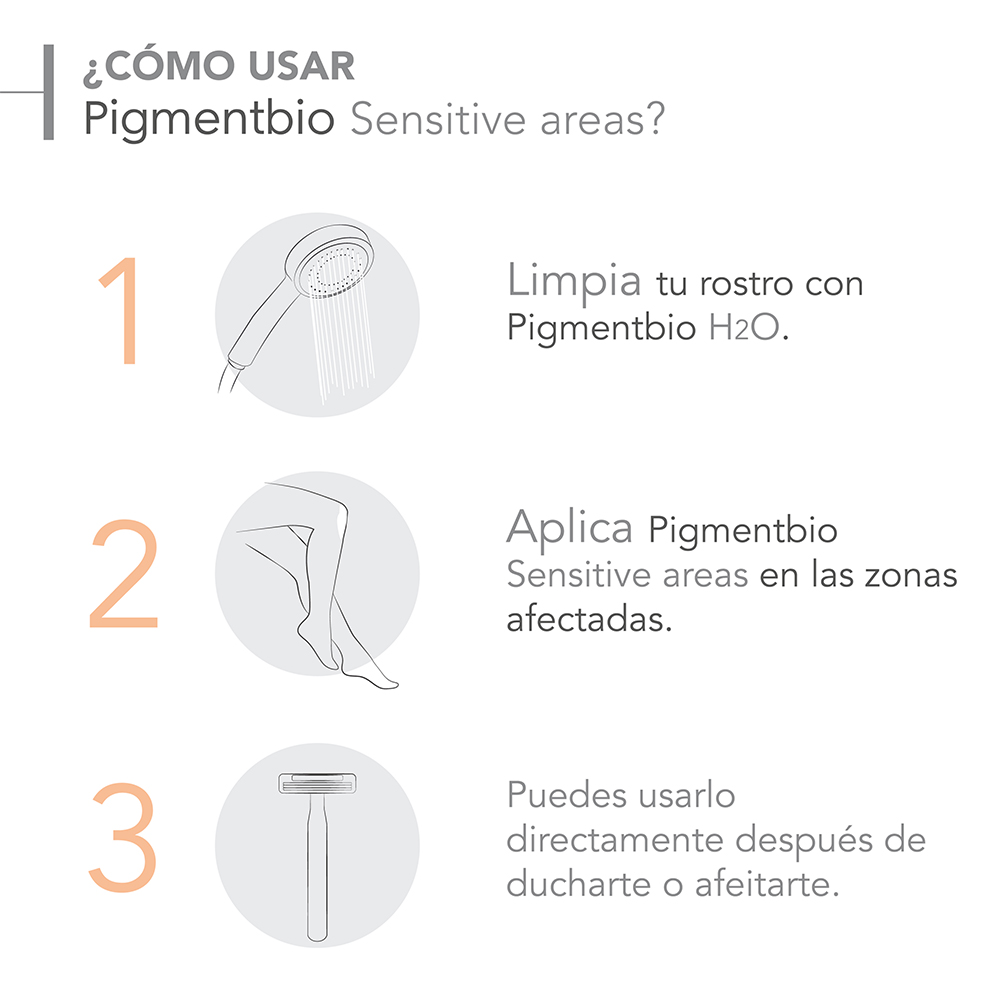 ¿CÓMO USAR
Pigmentbio Sensitive areas?

1

Limpia tu rostro con Pigmentbio $H_2O$.

2

Aplica Pigmentbio Sensitive areas en las zonas afectadas.

3

Puedes usarlo directamente después de ducharte o afeitarte.