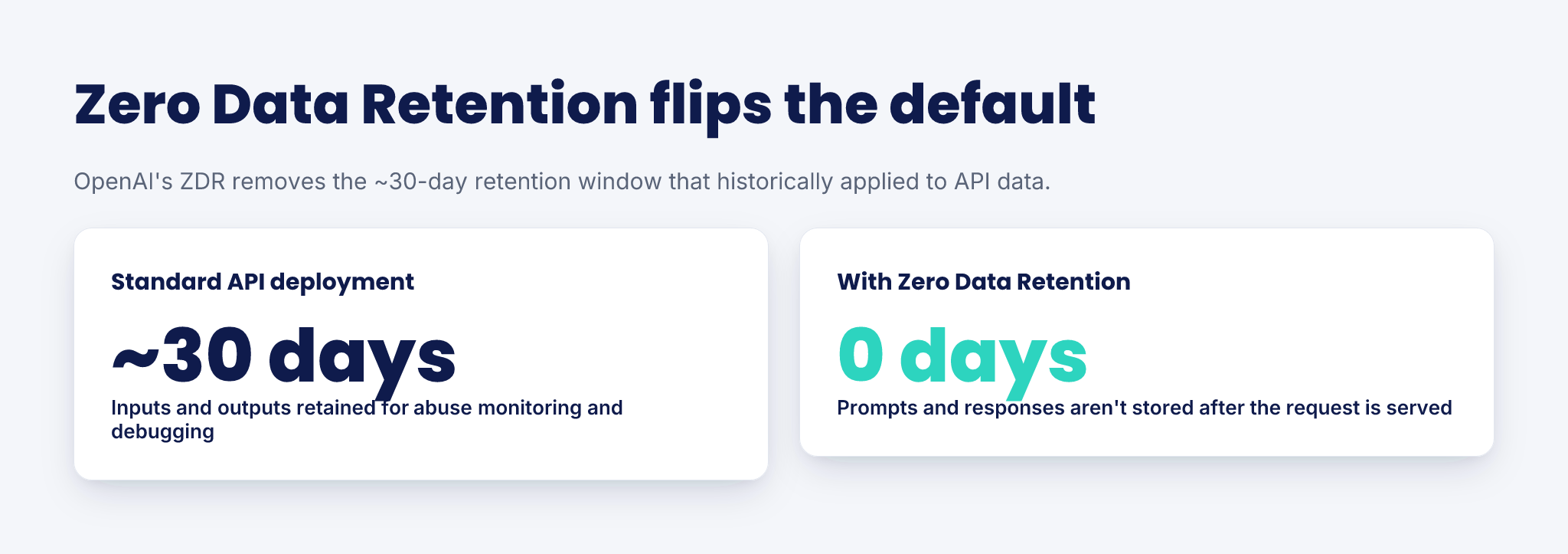 Zero Data Retention flips the default

OpenAI's ZDR removes the ~30-day retention window that historically applied to API data.

Standard API deployment

~30 days

Inputs and outputs retained for abuse monitoring and debugging

With Zero Data Retention

0 days

Prompts and responses aren't stored after the request is served