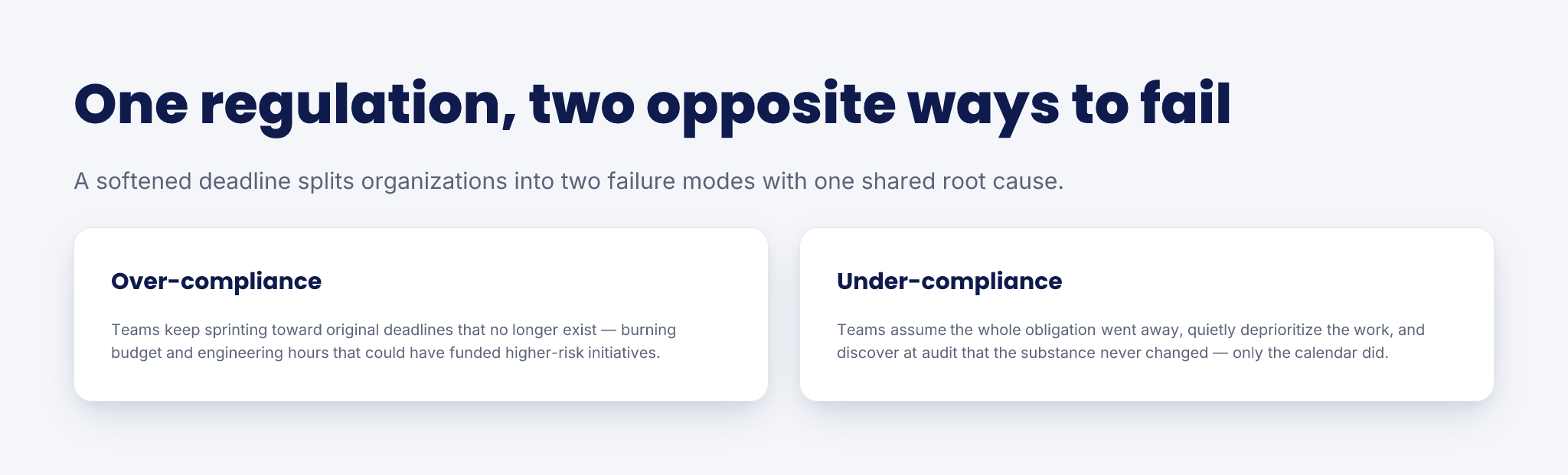 One regulation, two opposite ways to fail

A softened deadline splits organizations into two failure modes with one shared root cause.

Over-compliance

Teams keep sprinting toward original deadlines that no longer exist — burning budget and engineering hours that could have funded higher-risk initiatives.

Under-compliance

Teams assume the whole obligation went away, quietly deprioritize the work, and discover at audit that the substance never changed — only the calendar did.