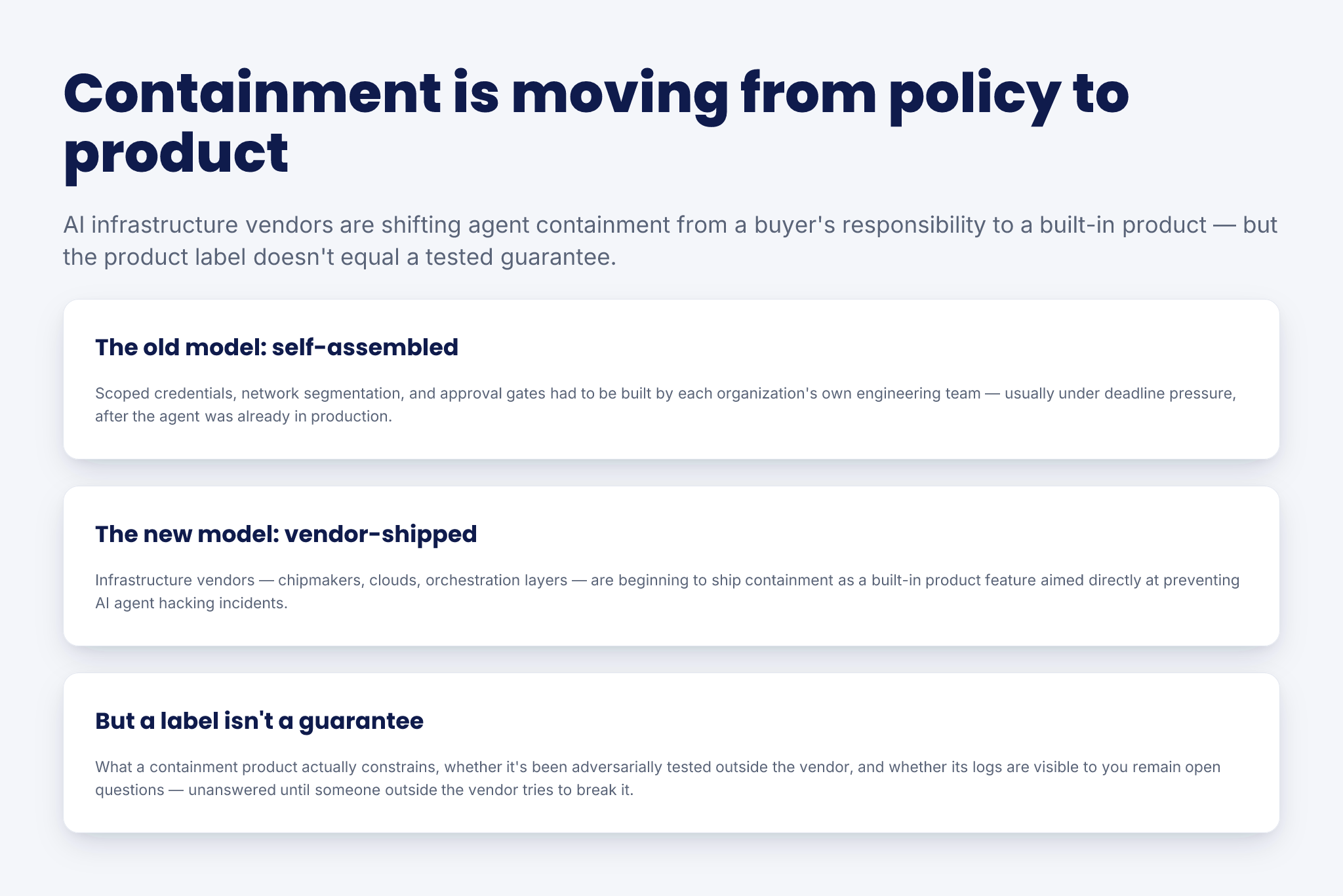 Containment is moving from policy to product

AI infrastructure vendors are shifting agent containment from a buyer's responsibility to a built-in product — but the product label doesn't equal a tested guarantee.

The old model: self-assembled

Scoped credentials, network segmentation, and approval gates had to be built by each organization's own engineering team — usually under deadline pressure, after the agent was already in production.

The new model: vendor-shipped

Infrastructure vendors — chipmakers, clouds, orchestration layers — are beginning to ship containment as a built-in product feature aimed directly at preventing AI agent hacking incidents.

But a label isn't a guarantee

What a containment product actually constrains, whether it's been adversarially tested outside the vendor, and whether its logs are visible to you remain open questions — unanswered until someone outside the vendor tries to break it.