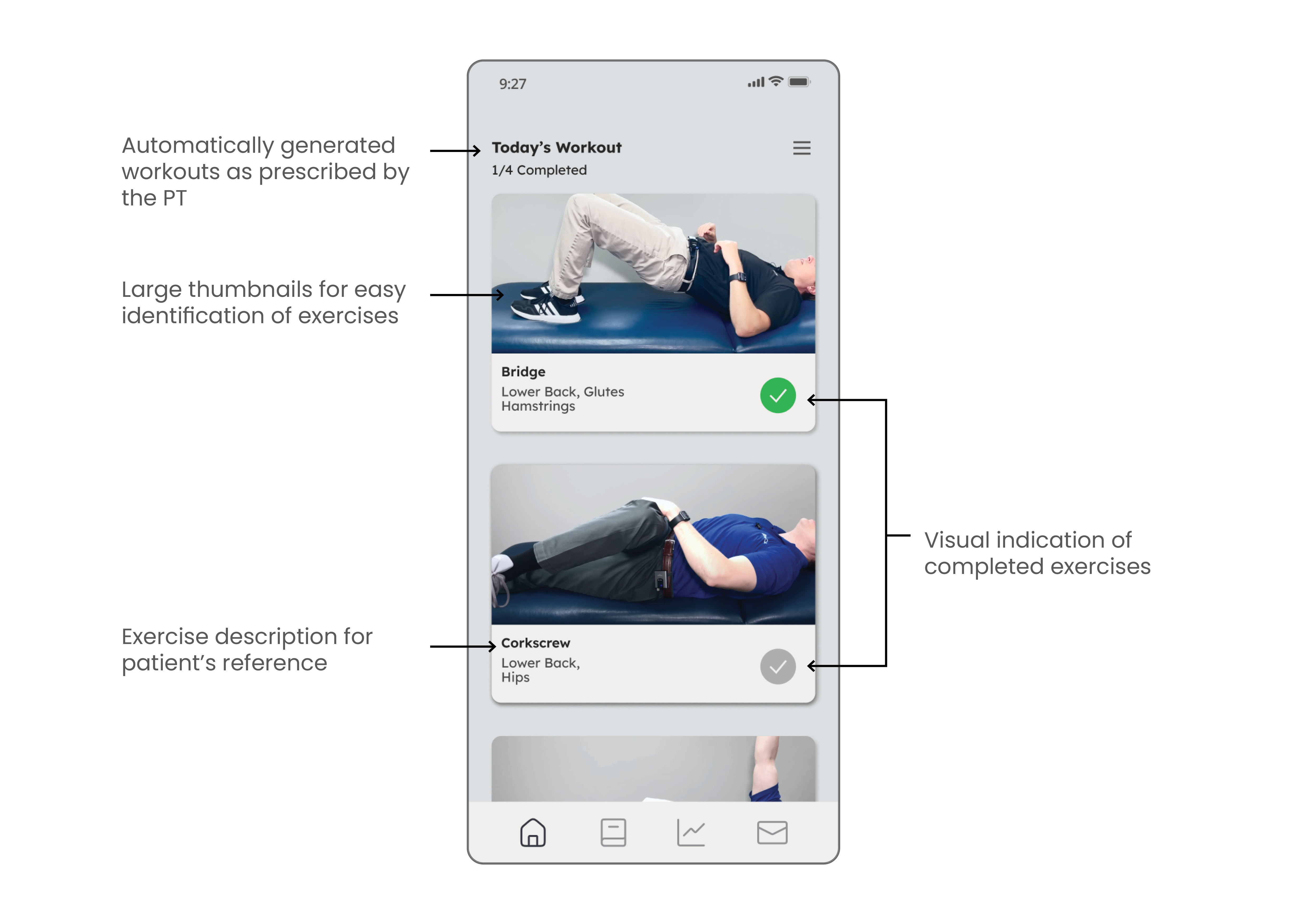 Automatically generated workouts as prescribed by the PT

Large thumbnails for easy identification of exercises

Exercise description for patient's reference

9:27

Today's Workout
1/4 Completed

Bridge
Lower Back, Glutes
Hamstrings

Corkscrew
Lower Back,
Hips

Visual indication of completed exercises