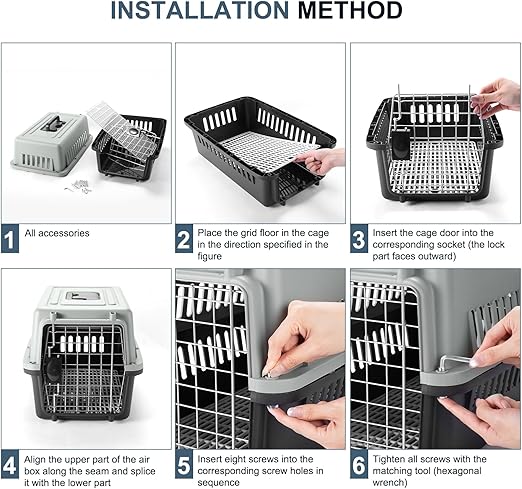 INSTALLATION METHOD

1 All accessories

2 Place the grid floor in the cage in the direction specified in the figure

3 Insert the cage door into the corresponding socket (the lock part faces outward)

4 Align the upper part of the air box along the seam and splice it with the lower part

5 Insert eight screws into the corresponding screw holes in sequence

6 Tighten all screws with the matching tool (hexagonal wrench)