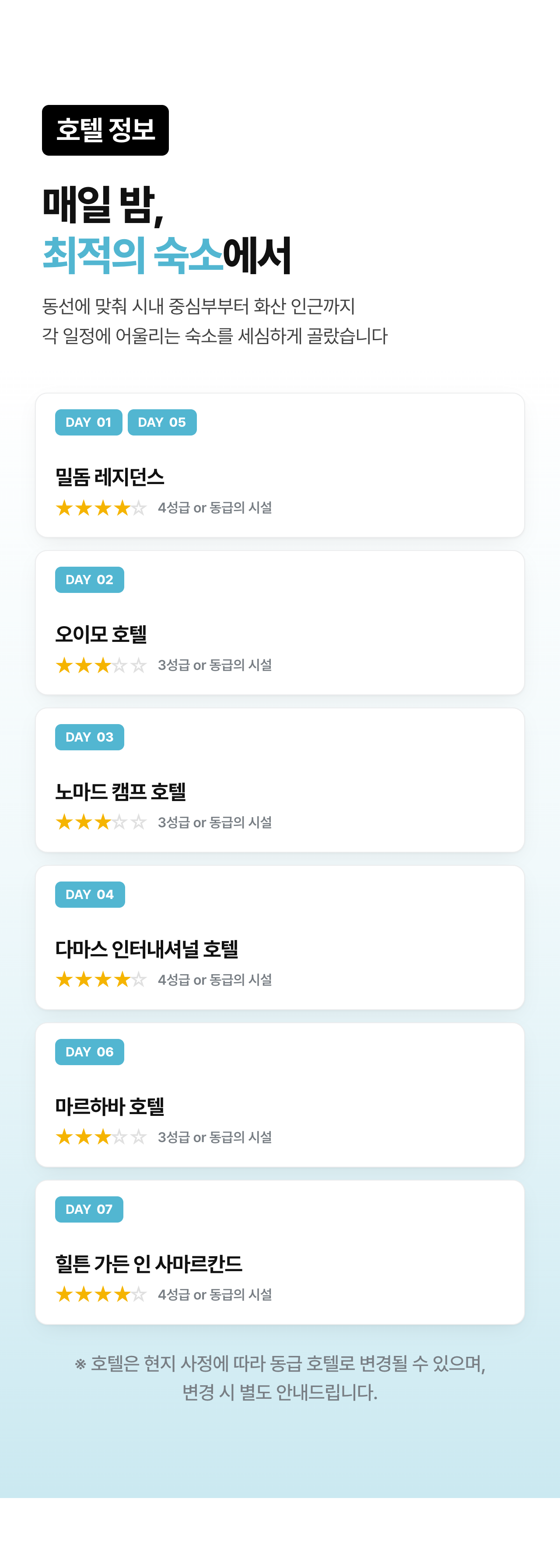 호텔 정보

매일 밤,
최적의 숙소에서

동선에 맞춰 시내 중심부부터 화산 인근까지
각 일정에 어울리는 숙소를 세심하게 골랐습니다

DAY 01 DAY 05

밀돔 레지던스
★★★★☆ 4성급 or 동급의 시설

DAY 02

오이모 호텔
★★★☆☆ 3성급 or 동급의 시설

DAY 03

노마드 캠프 호텔
★★★☆☆ 3성급 or 동급의 시설

DAY 04

다마스 인터내셔널 호텔
★★★★☆ 4성급 or 동급의 시설

DAY 06

마르하바 호텔
★★★☆☆ 3성급 or 동급의 시설

DAY 07

힐튼 가든 인 사마르칸드
★★★★☆ 4성급 or 동급의 시설

※ 호텔은 현지 사정에 따라 동급 호텔로 변경될 수 있으며,
변경 시 별도 안내드립니다.