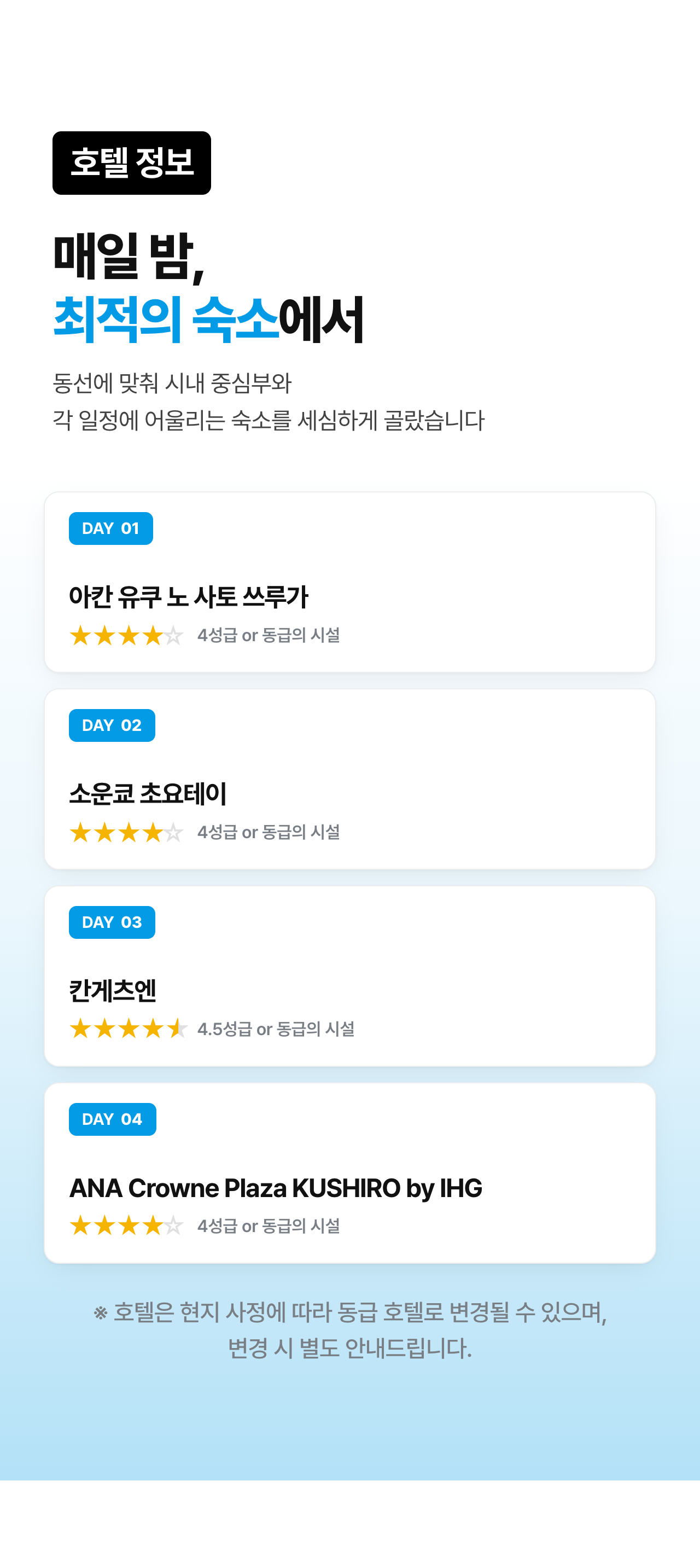 호텔 정보

매일 밤,
최적의 숙소에서

동선에 맞춰 시내 중심부와
각 일정에 어울리는 숙소를 세심하게 골랐습니다

DAY 01

아칸 유쿠 노 사토 쓰루가
4성급 or 동급의 시설

DAY 02

소운쿄 초요테이
4성급 or 동급의 시설

DAY 03

칸게츠엔
4.5성급 or 동급의 시설

DAY 04

ANA Crowne Plaza KUSHIRO by IHG
4성급 or 동급의 시설

※ 호텔은 현지 사정에 따라 동급 호텔로 변경될 수 있으며,
변경 시 별도 안내드립니다.