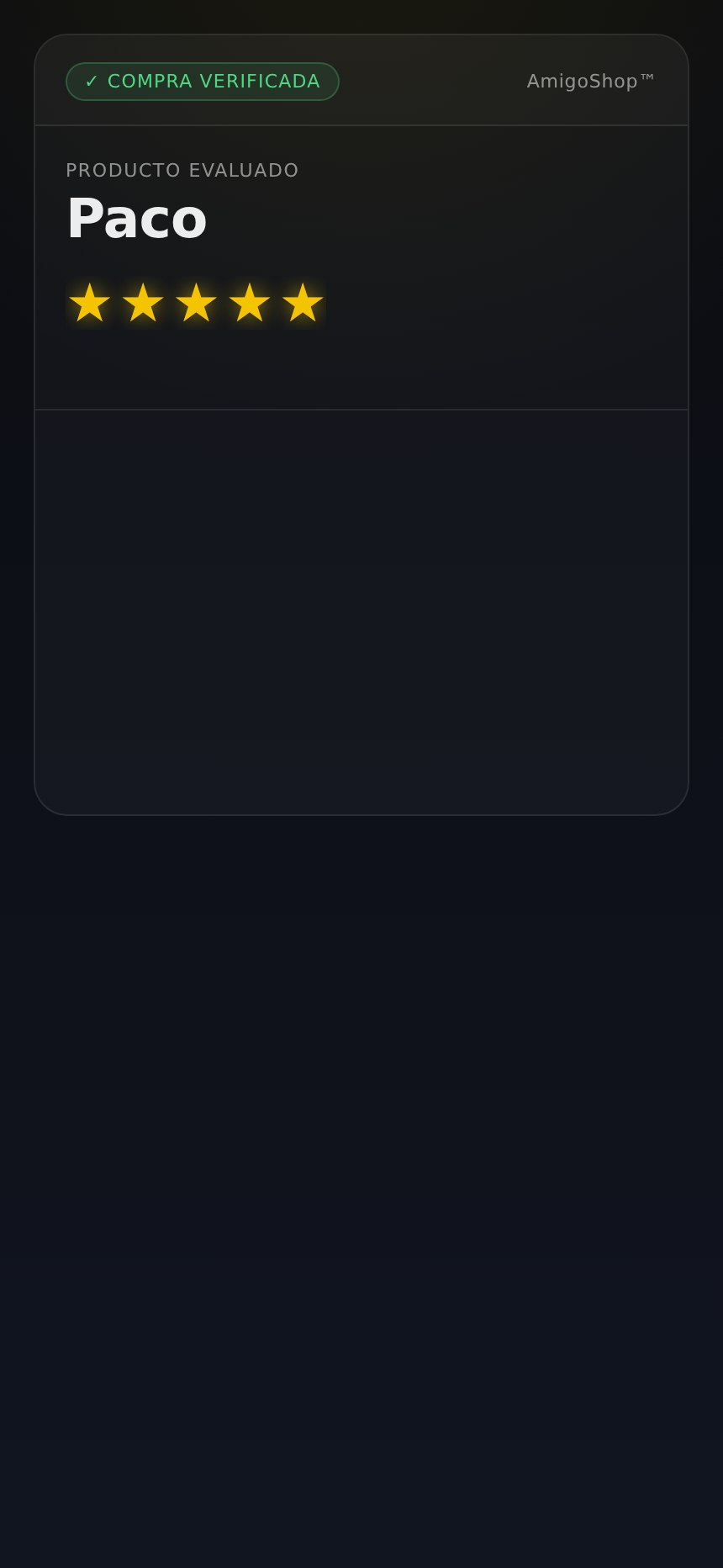 ✓ COMPRA VERIFICADA

AmigoShop™

PRODUCTO EVALUADO

Paco

★★★★★