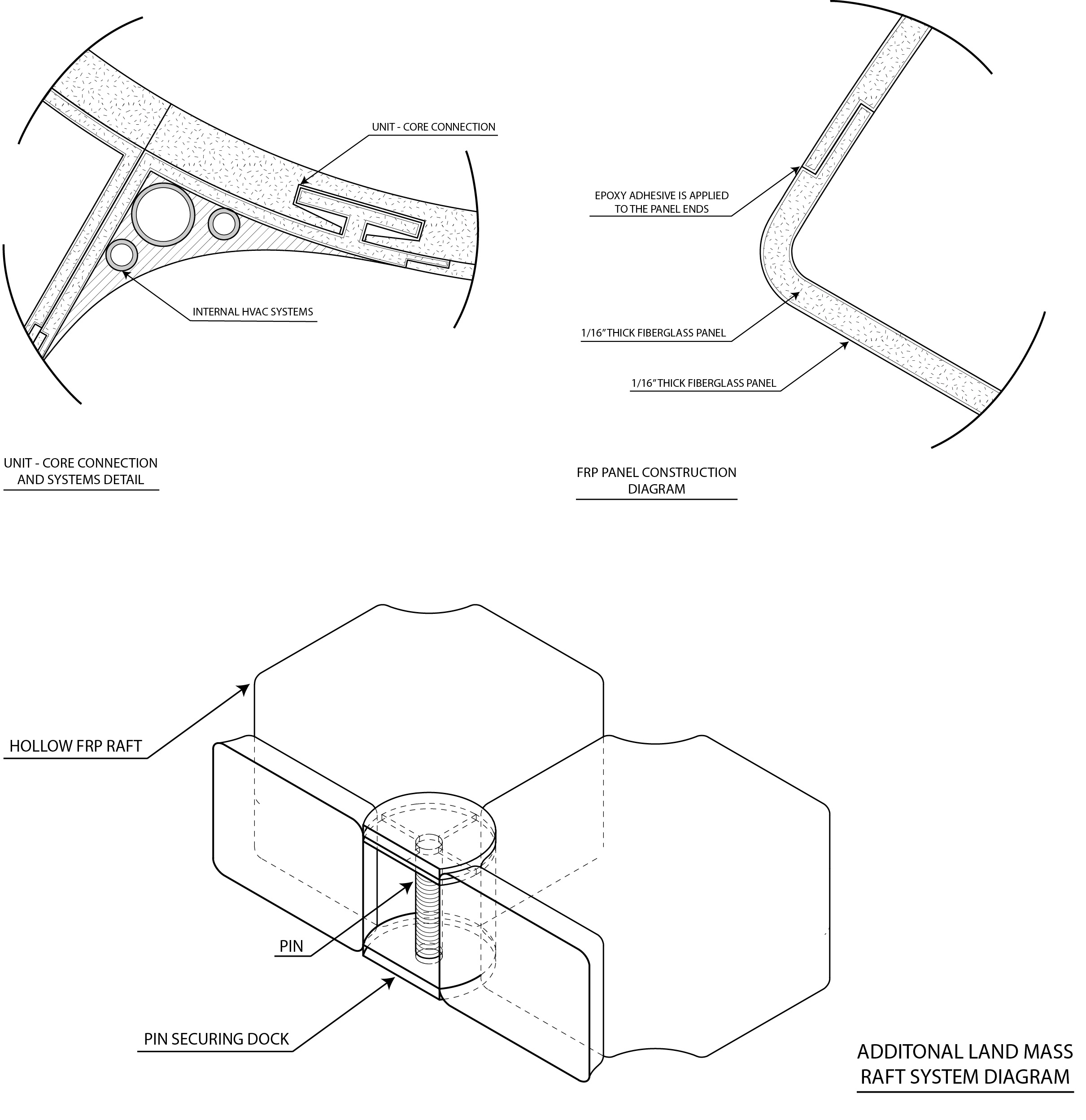 UNIT - CORE CONNECTION

INTERNAL HVAC SYSTEMS

UNIT - CORE CONNECTION AND SYSTEMS DETAIL

EPOXY ADHESIVE IS APPLIED TO THE PANEL ENDS

1/16" THICK FIBERGLASS PANEL

1/16" THICK FIBERGLASS PANEL

FRP PANEL CONSTRUCTION DIAGRAM

HOLLOW FRP RAFT

PIN

PIN SECURING DOCK

ADDITONAL LAND MASS RAFT SYSTEM DIAGRAM