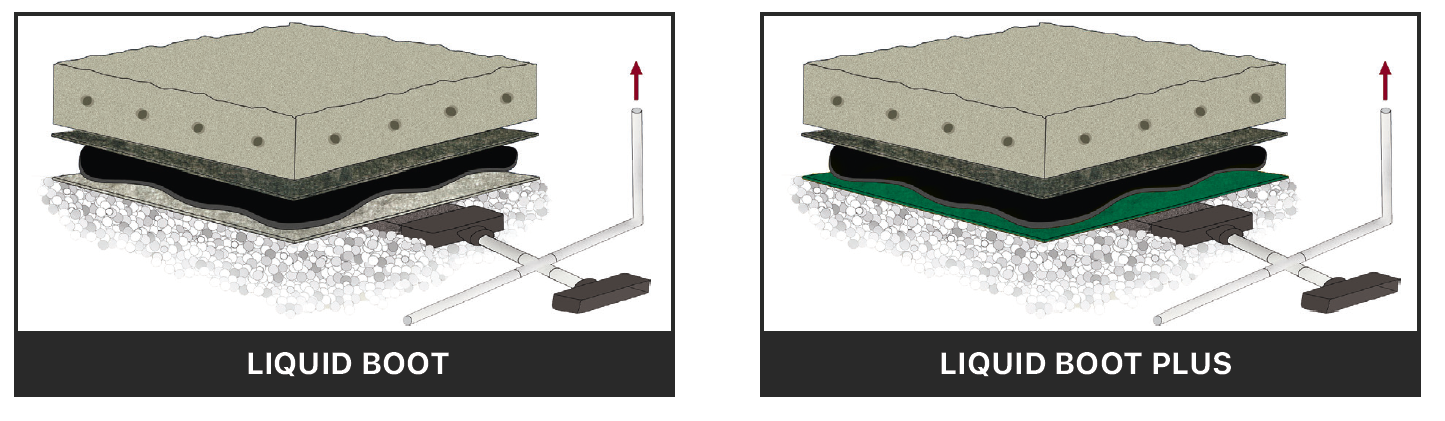 LIQUID BOOT

LIQUID BOOT PLUS