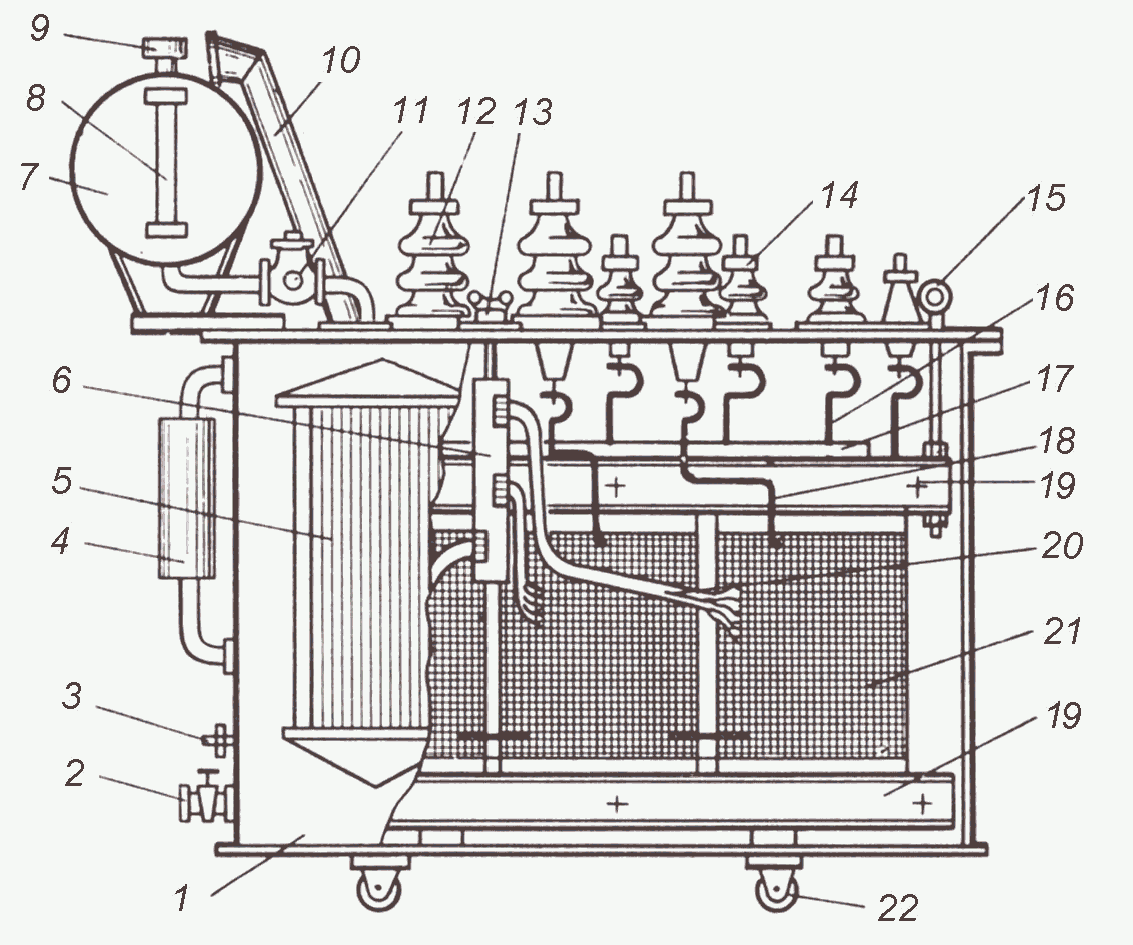 9
10
8
11
12
13
7
14
15
16
6
17
18
5
19
4
20
21
3
19
2
1
22