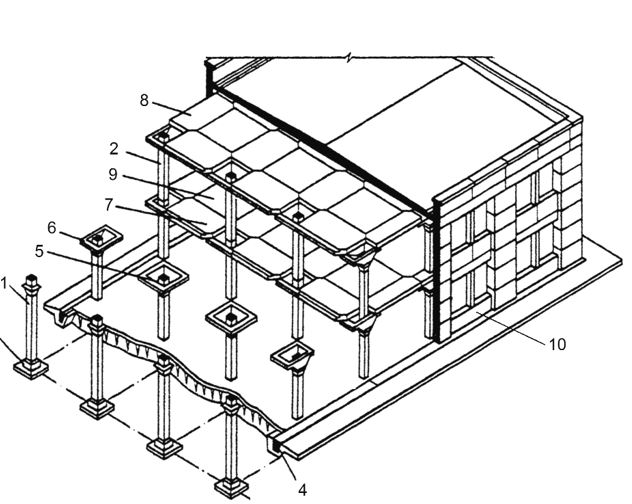 8
2
9
7
6
5
1
10
4