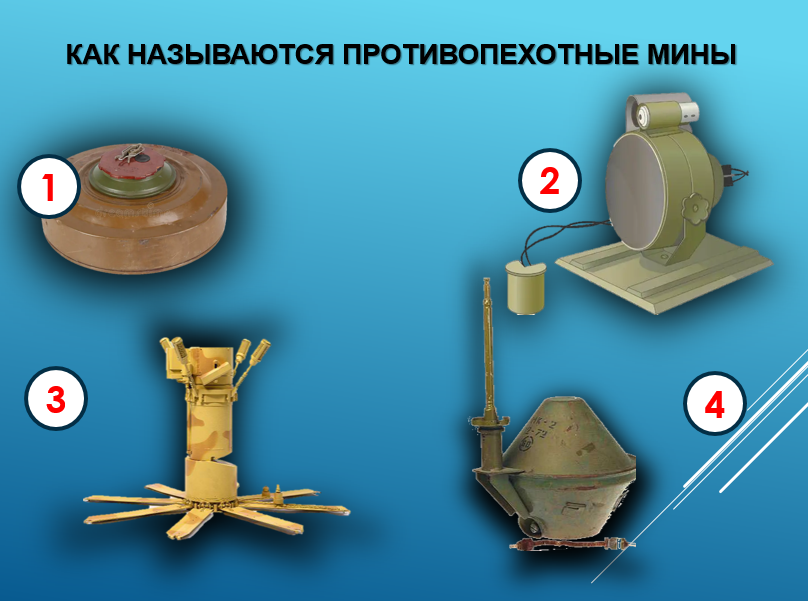 КАК НАЗЫВАЮТСЯ ПРОТИВОПЕХОТНЫЕ МИНЫ

1

2

3

4