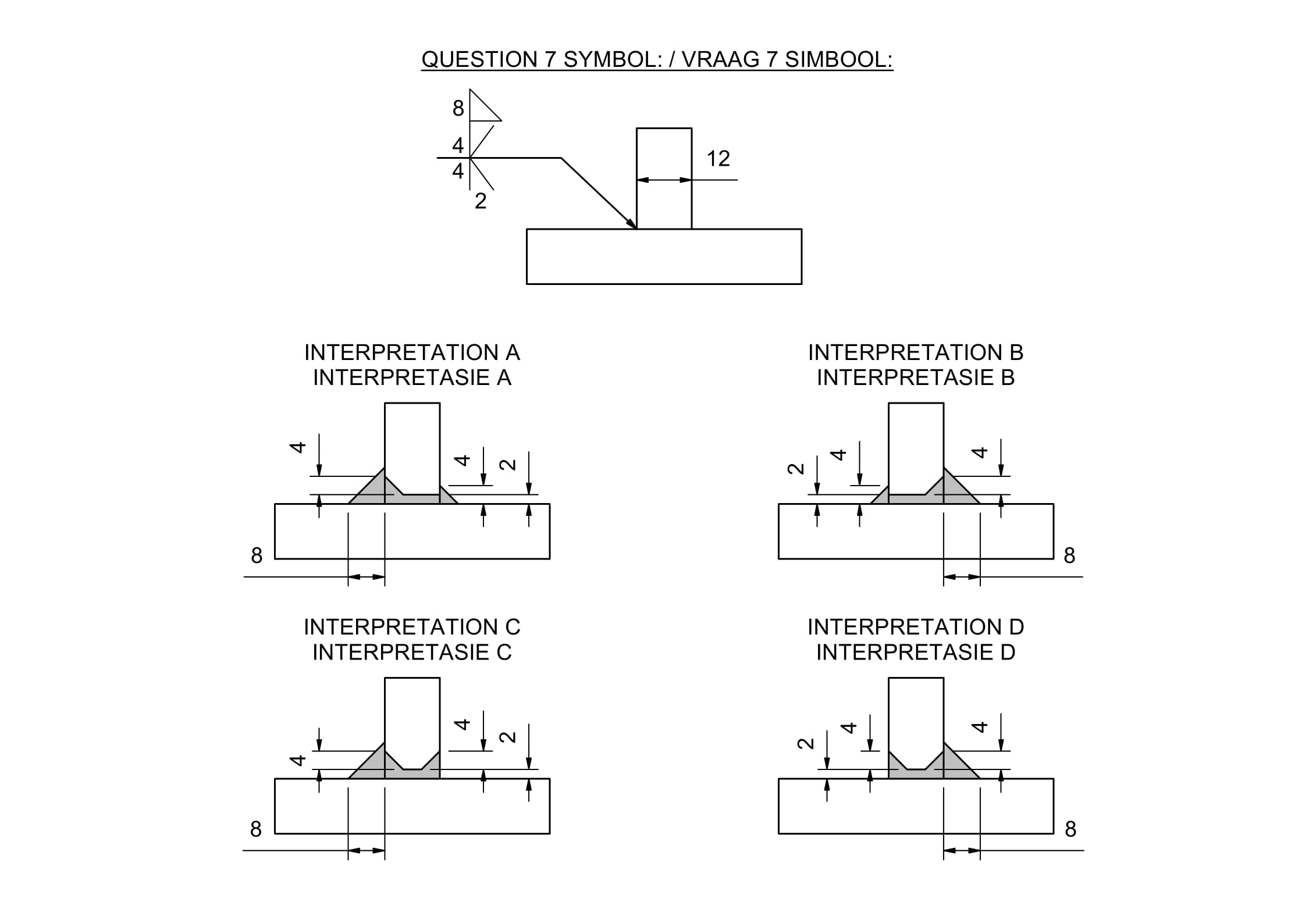 QUESTION 7 SYMBOL: / VRAAG 7 SIMBOOL:

8
4
4
2
12

INTERPRETATION A
INTERPRETASIE A

4
4
2
8

INTERPRETATION B
INTERPRETASIE B

2
4
4
8

INTERPRETATION C
INTERPRETASIE C

4
4
2
8

INTERPRETATION D
INTERPRETASIE D

2
4
4
8