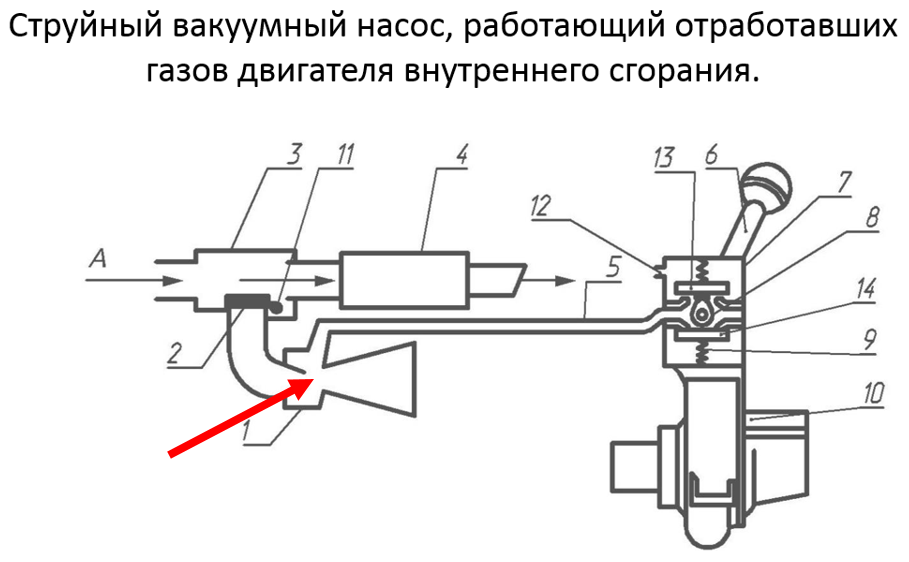 Струйный вакуумный насос, работающий отработавших газов двигателя внутреннего сгорания.

3
11
4
13
6
7
12
8
A
5
14
2
9
1
10