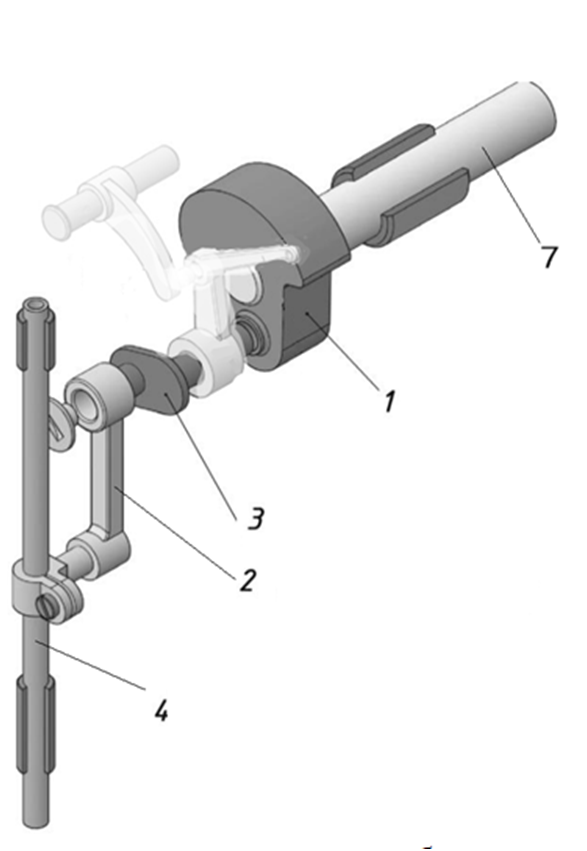 7
1
3
2
4