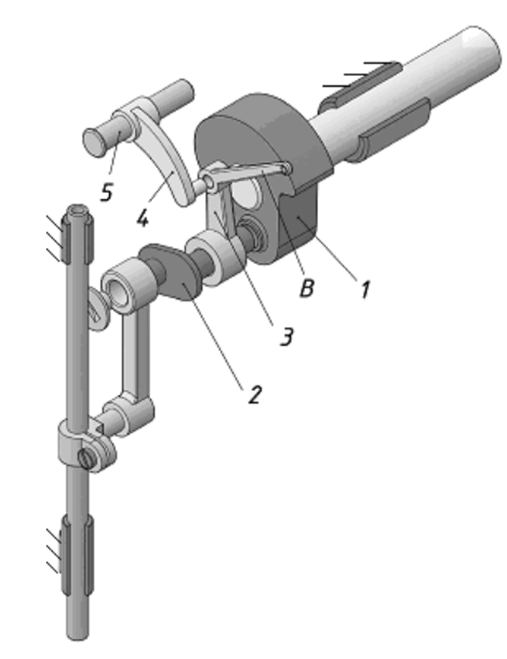 5
4
B
1
3
2