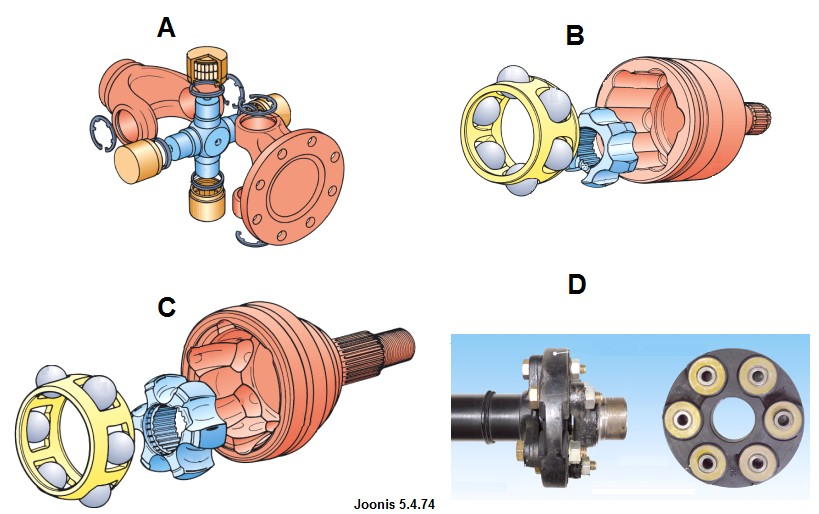 A

B

C

D

Joonis 5.4.74