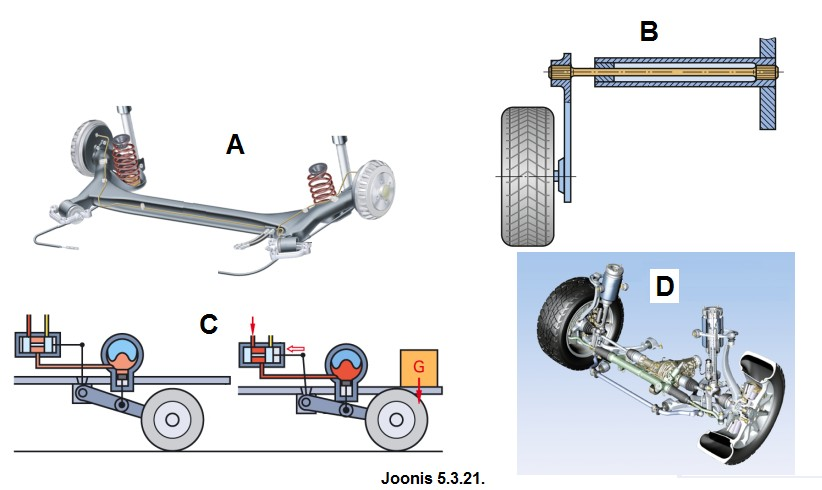 A

B

C

G

D

Joonis 5.3.21.