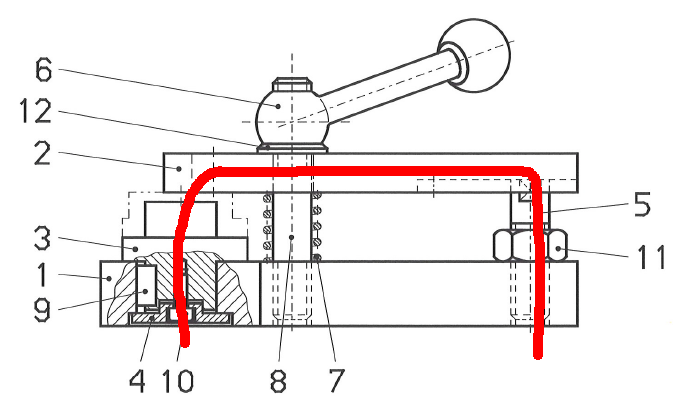 6
12
2
3
1
9
5
11
4 10
8
7