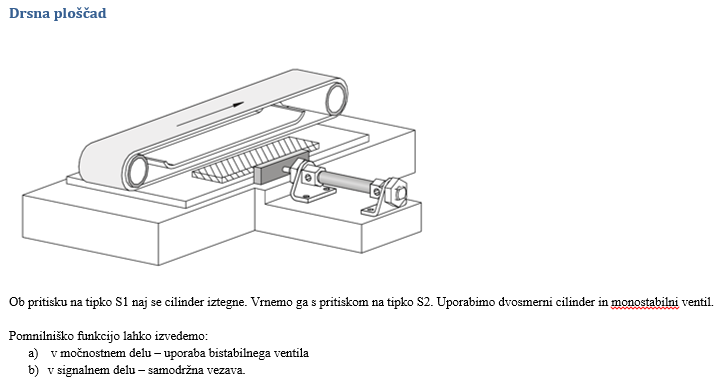 Drsna ploščad

Ob pritisku na tipko S1 naj se cilinder iztegne. Vrnemo ga s pritiskom na tipko S2. Uporabimo dvosmerni cilinder in monostabilni ventil.

Pomnilniško funkcijo lahko izvedemo:
a) v močnostnem delu – uporaba bistabilnega ventila
b) v signalnem delu – samodržna vezava.