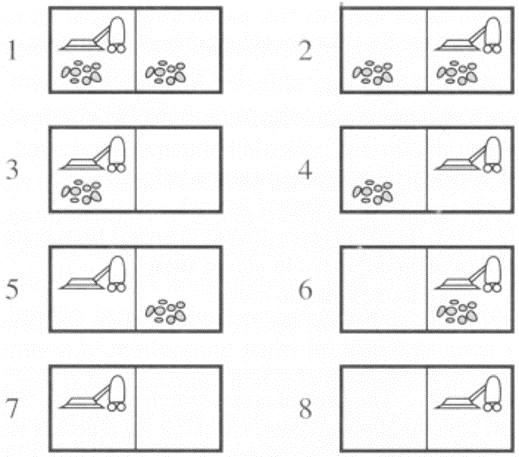 1

2

3

4

5

6

7

8