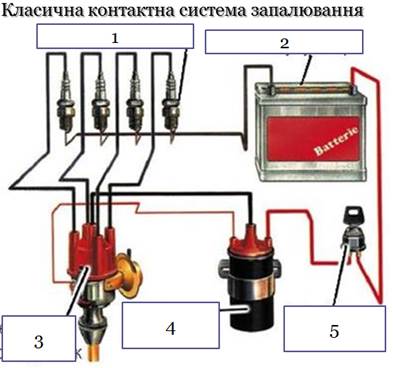 Класична контактна система запалювання

1

2

Batterie

3

4

5