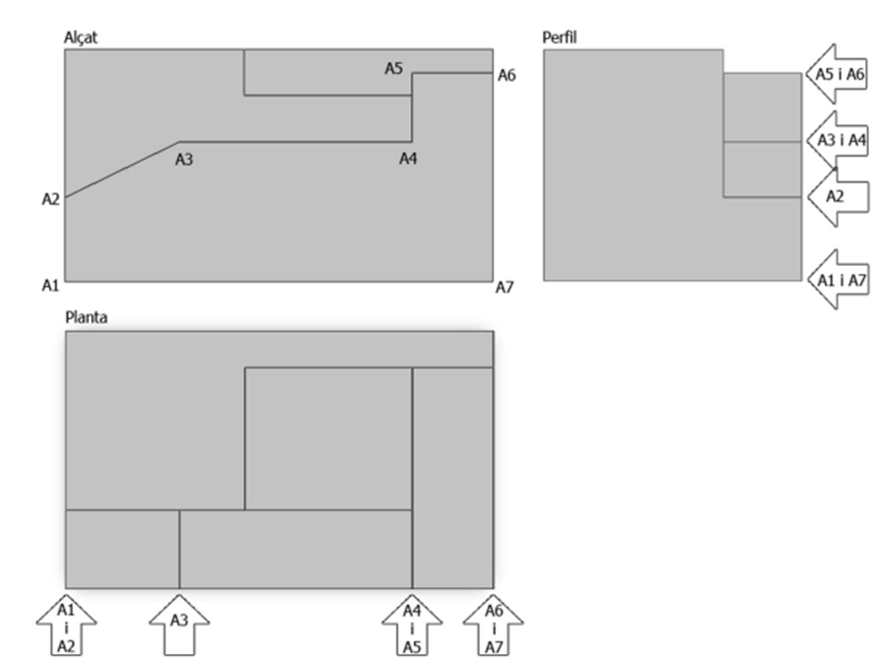 Alçat

A5

A6

A3

A4

A2

A1

A7

Perfil

A5 i A6

A3 i A4

A2

A1 i A7

Planta

A1 i A2

A3

A4 i A5

A6 i A7