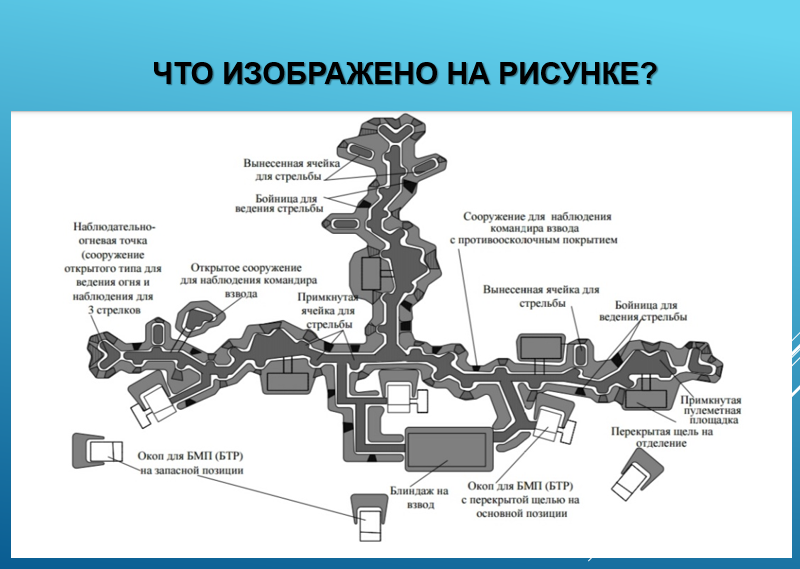 ЧТО ИЗОБРАЖЕНО НА РИСУНКЕ?

Вынесенная ячейка для стрельбы

Бойница для ведения стрельбы

Наблюдательно-огневая точка (сооружение открытого типа для ведения огня и наблюдения для 3 стрелков

Открытое сооружение для наблюдения командира взвода

Примкнутая ячейка для стрельбы

Сооружение для наблюдения командира взвода с противоосколочным покрытием

Вынесенная ячейка для стрельбы

Бойница для ведения стрельбы

Примкнутая пулеметная площадка

Перекрытая щель на отделение

Окоп для БМП (БТР) на запасной позиции

Блиндаж на взвод

Окоп для БМП (БТР) с перекрытой щелью на основной позиции