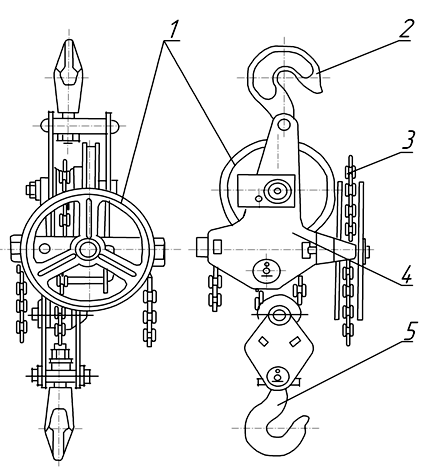 1
2
3
4
5