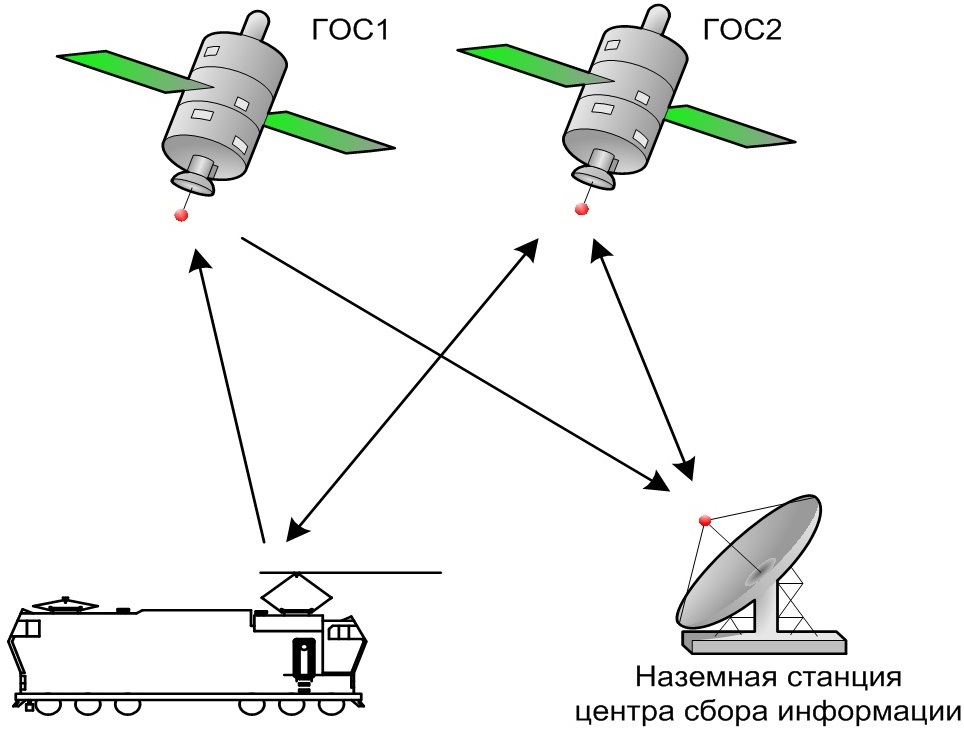 ГОС1

ГОС2

Наземная станция центра сбора информации