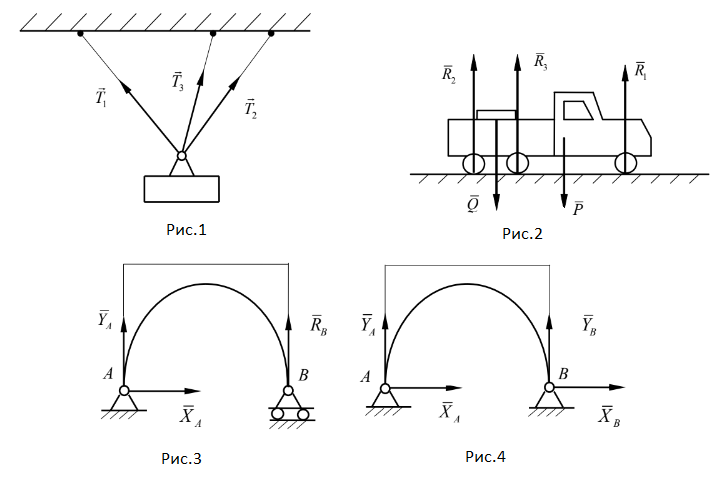 $\vec{T}_1$ $\vec{T}_3$ $\vec{T}_2$

Рис.1

$\bar{R}_2$ $\bar{R}_3$ $\bar{R}_1$ $\bar{Q}$ $\bar{P}$

Рис.2

$\bar{Y}_A$ $\bar{R}_B$ $A$ $B$ $\bar{X}_A$

Рис.3

$\bar{Y}_A$ $\bar{Y}_B$ $A$ $B$ $\bar{X}_A$ $\bar{X}_B$

Рис.4