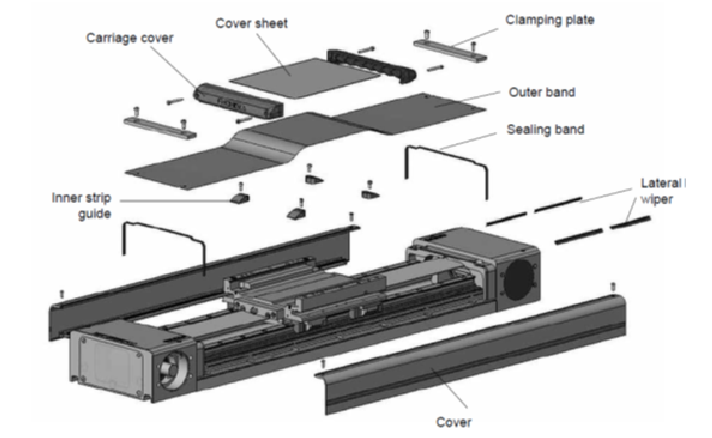 Carriage cover

Cover sheet

Clamping plate

Outer band

Sealing band

Inner strip guide

Lateral wiper

Cover