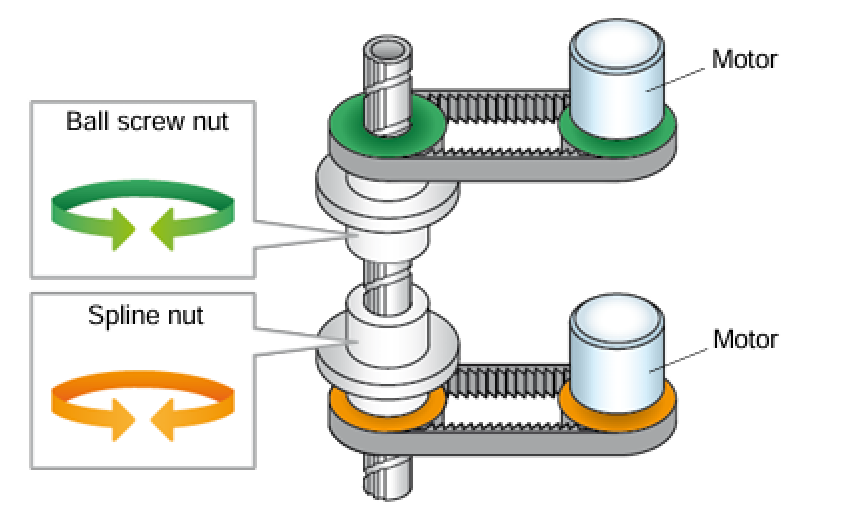 Ball screw nut

Spline nut

Motor

Motor