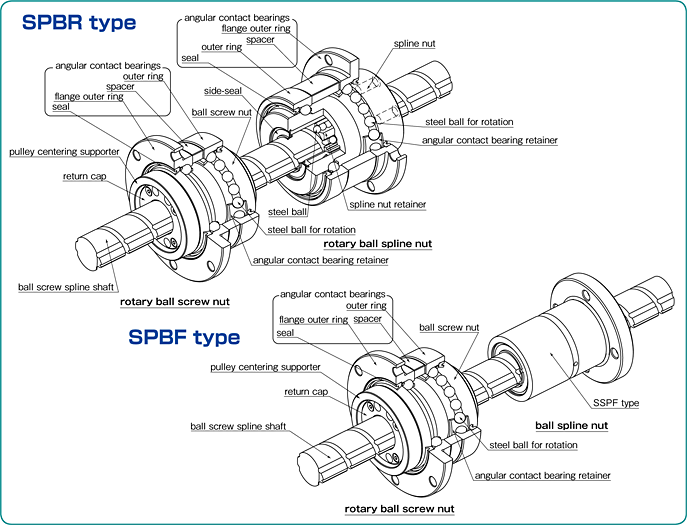 SPBR type

angular contact bearings
flange outer ring
spacer
outer ring
seal
spline nut
angular contact bearings
outer ring
spacer
flange outer ring
seal
side-seal
ball screw nut
steel ball for rotation
angular contact bearing retainer
pulley centering supporter
return cap
spline nut retainer
steel ball
steel ball for rotation
rotary ball spline nut
angular contact bearing retainer
ball screw spline shaft
rotary ball screw nut

SPBF type

angular contact bearings
outer ring
flange outer ring
spacer
seal
ball screw nut
pulley centering supporter
return cap
SSPF type
ball screw spline shaft
ball spline nut
steel ball for rotation
angular contact bearing retainer
rotary ball screw nut