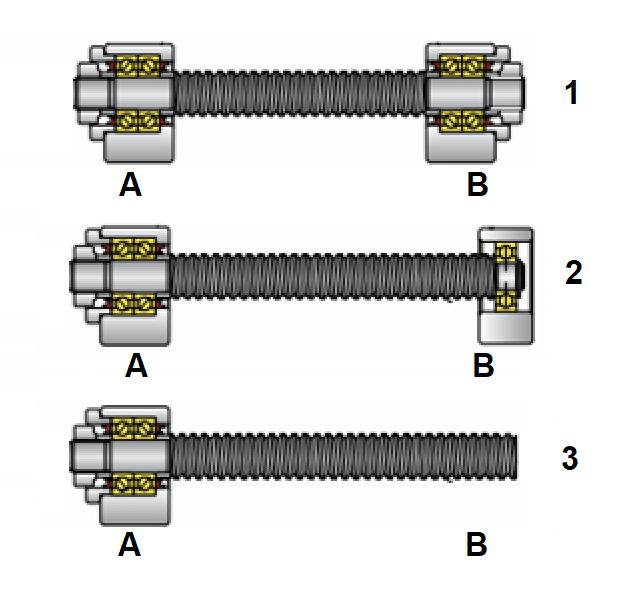 1

A B

2

A B

3

A B