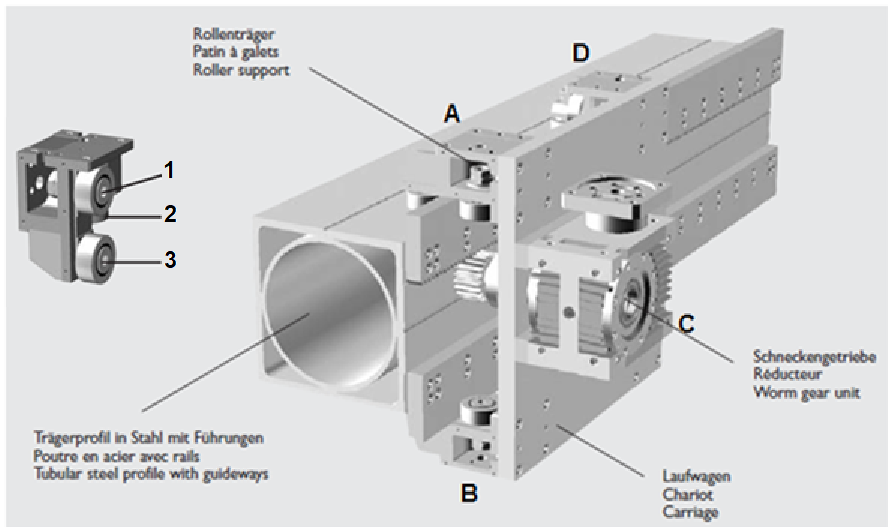 Rollenträger
Patin à galets
Roller support

D

A

1

2

3

C

Schneckengetriebe
Réducteur
Worm gear unit

Trägerprofil in Stahl mit Führungen
Poutre en acier avec rails
Tubular steel profile with guideways

B

Laufwagen
Chariot
Carriage