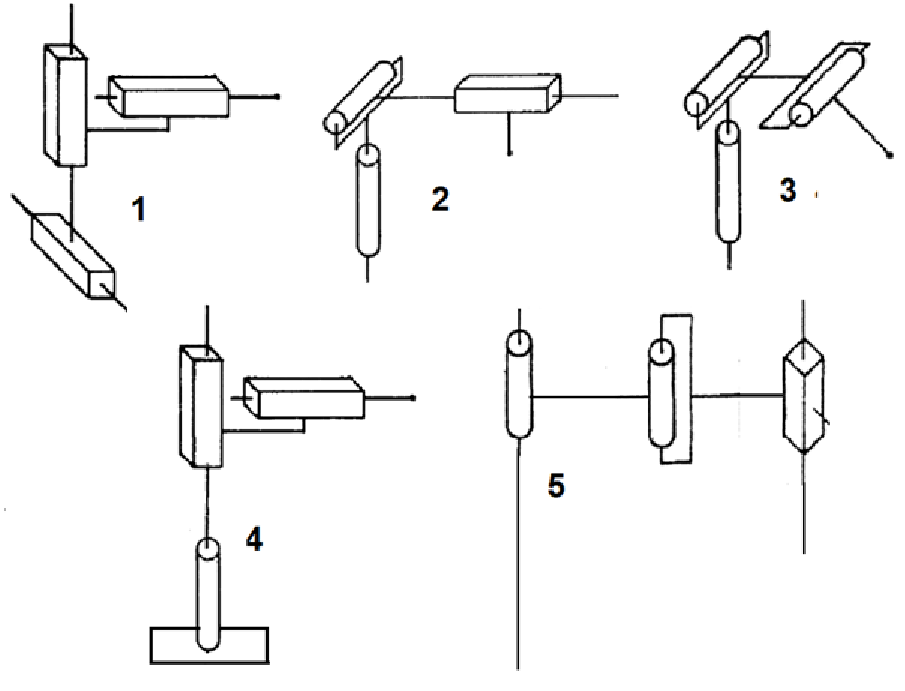 1

2

3

4

5