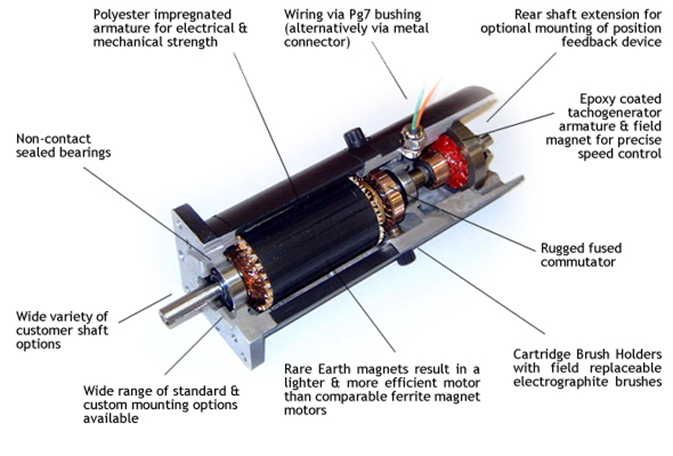 Polyester impregnated armature for electrical & mechanical strength

Wiring via Pg7 bushing (alternatively via metal connector)

Rear shaft extension for optional mounting of position feedback device

Epoxy coated tachogenerator armature & field magnet for precise speed control

Non-contact sealed bearings

Rugged fused commutator

Wide variety of customer shaft options

Cartridge Brush Holders with field replaceable electrographite brushes

Wide range of standard & custom mounting options available

Rare Earth magnets result in a lighter & more efficient motor than comparable ferrite magnet motors