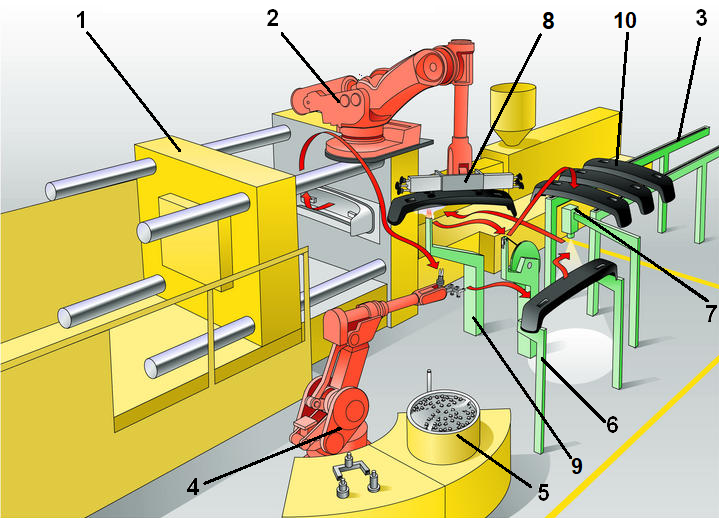 1
2
8
10
3
7
6
9
5
4