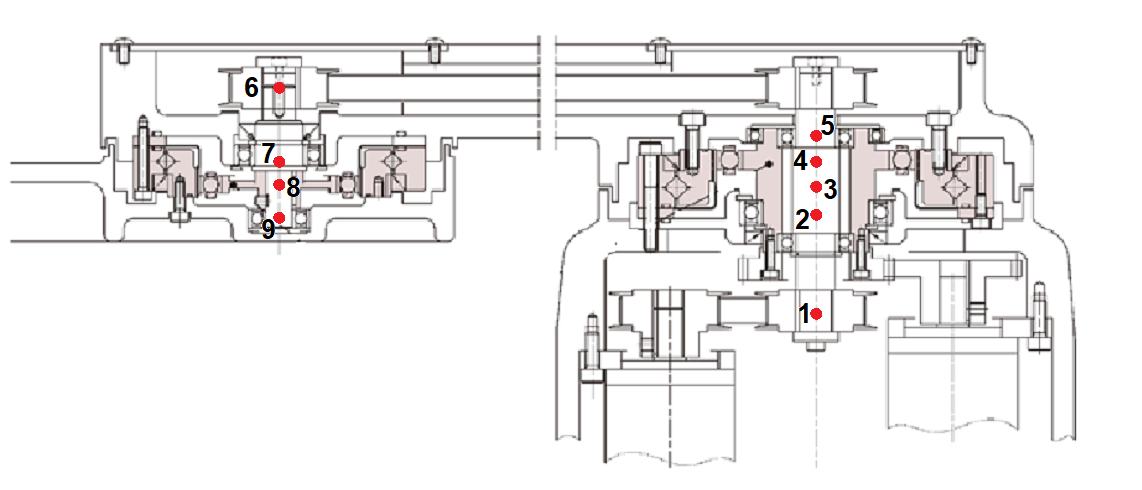 6
7
8
9
5
4
3
2
1