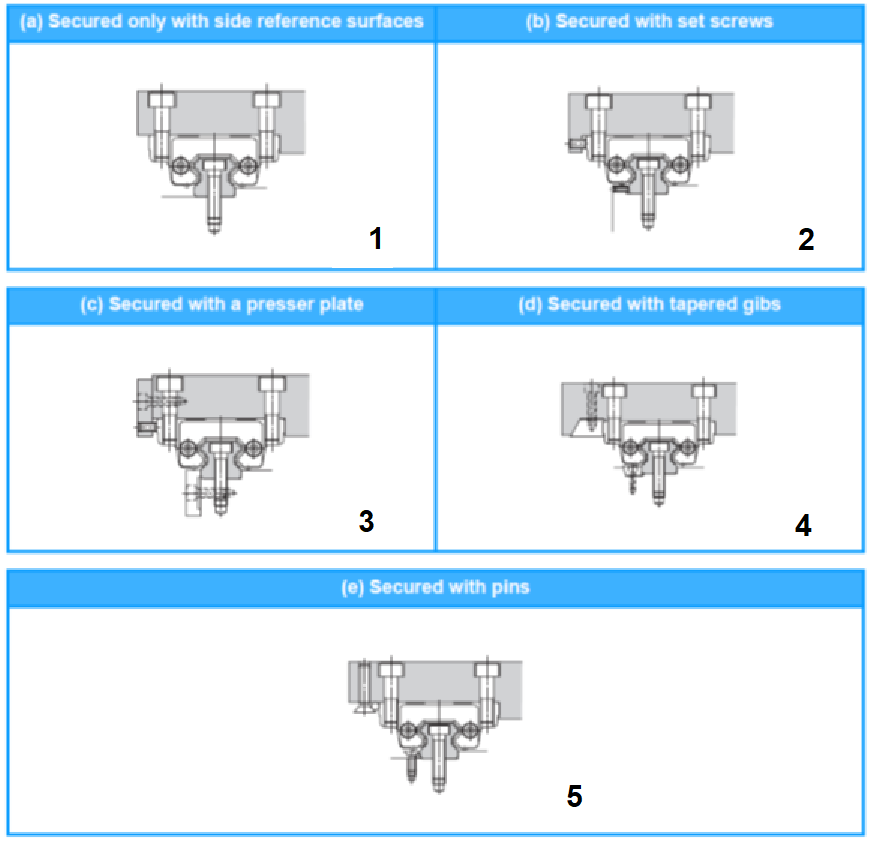 (a) Secured only with side reference surfaces

1

(b) Secured with set screws

2

(c) Secured with a presser plate

3

(d) Secured with tapered gibs

4

(e) Secured with pins

5