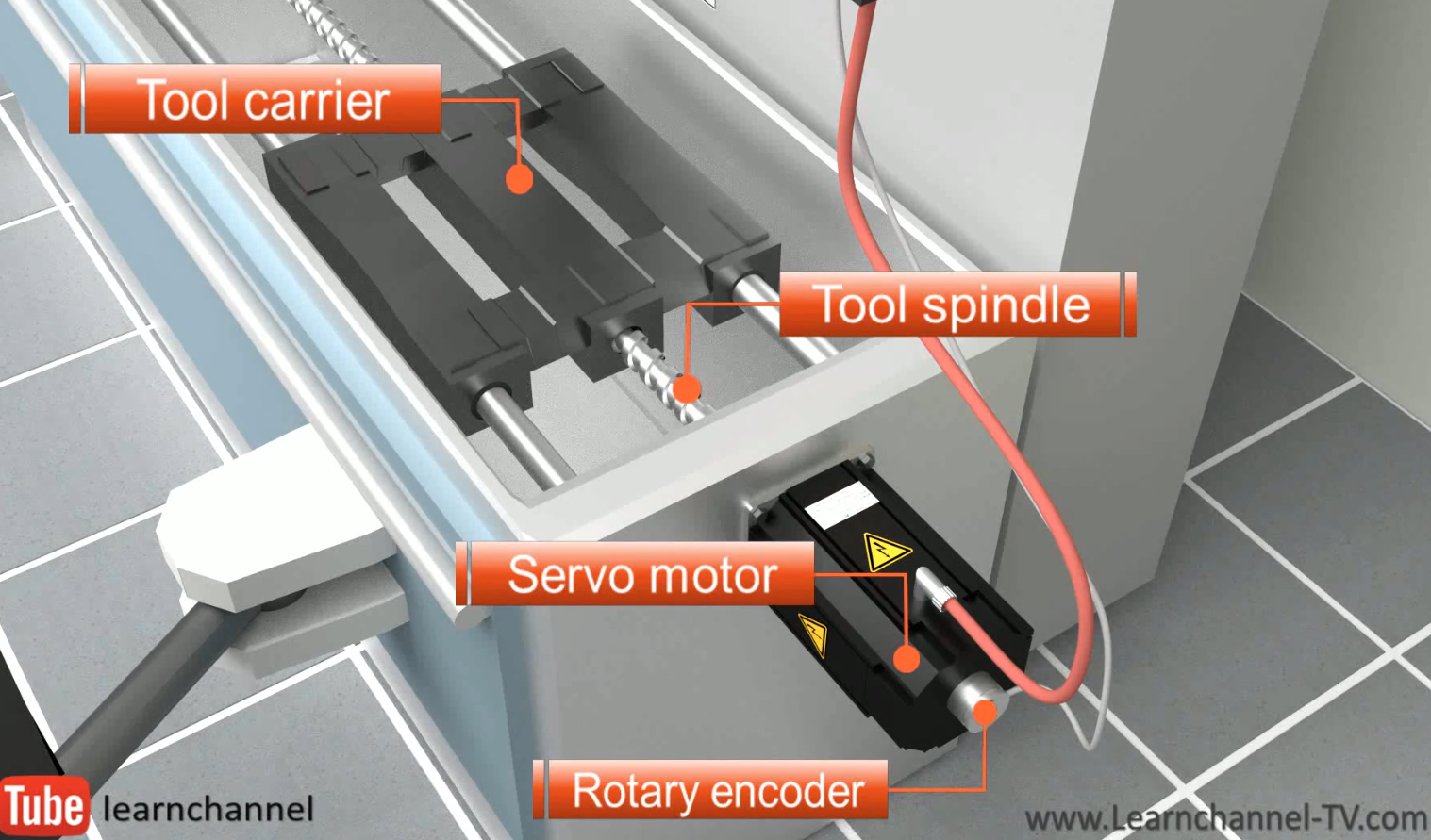 Tool carrier

Tool spindle

Servo motor

Rotary encoder

Tube learnchannel

www.Learnchannel-TV.com