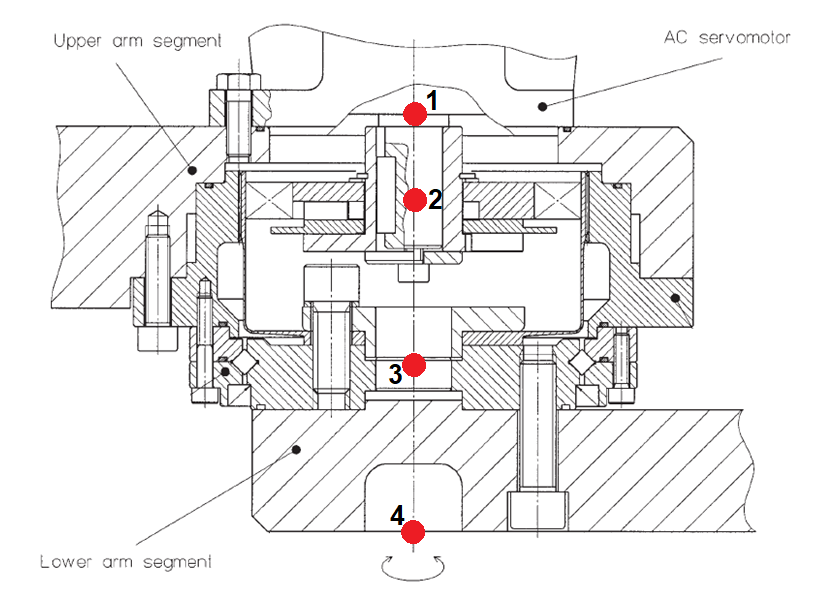 Upper arm segment

AC servomotor

1

2

3

4

Lower arm segment