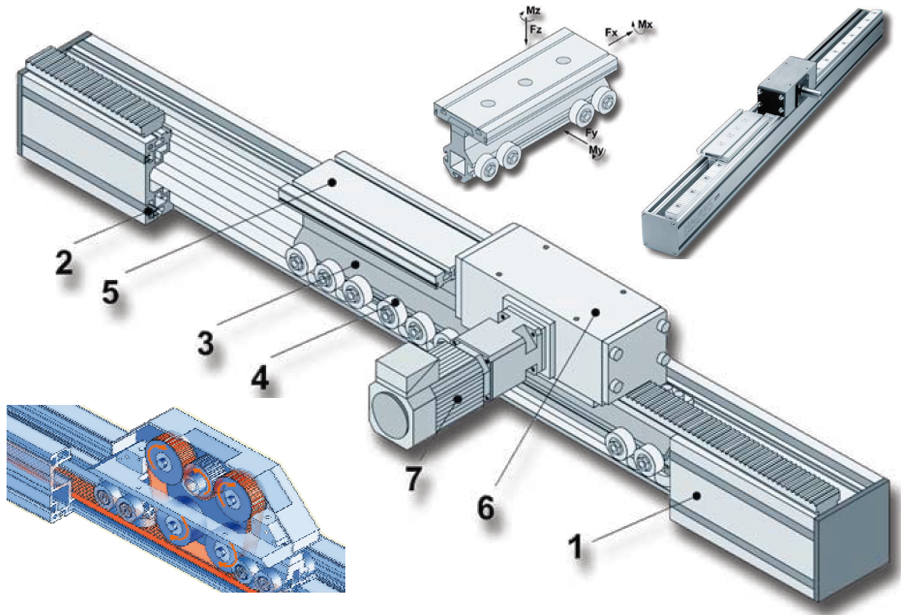 Mz
Fz
Fx
Mx
Fy
My
2
5
3
4
7
6
1