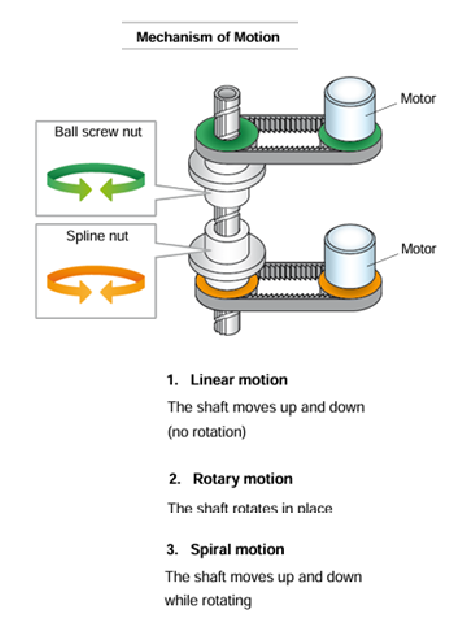 Mechanism of Motion

Ball screw nut

Spline nut

Motor

Motor

1. Linear motion

The shaft moves up and down (no rotation)

2. Rotary motion

The shaft rotates in place

3. Spiral motion

The shaft moves up and down while rotating