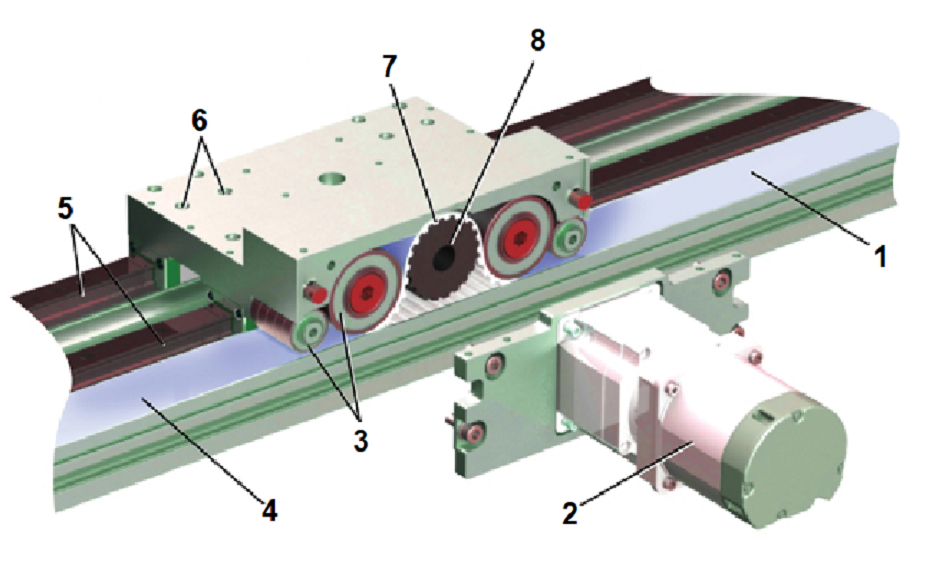 8
7
6
5
1
3
4
2