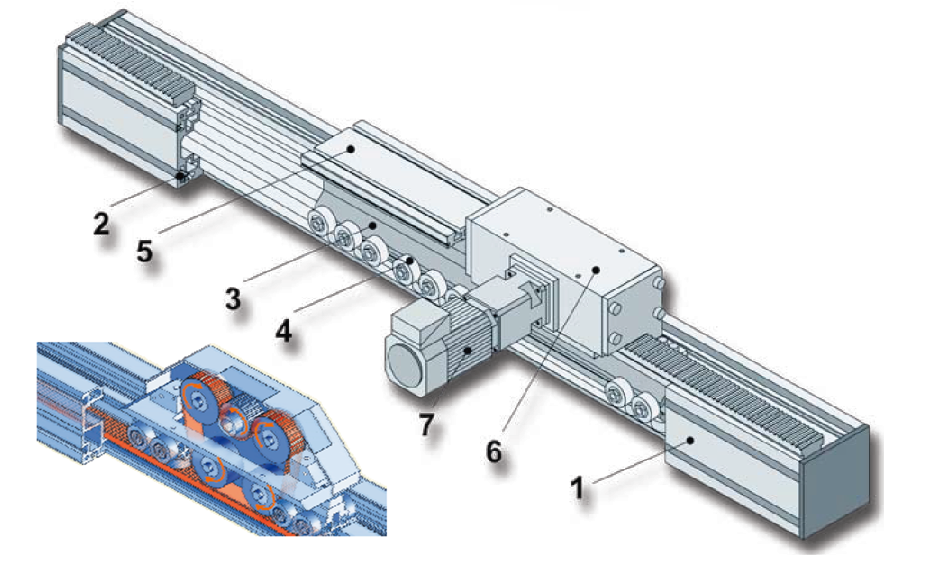 2
5
3
4
7
6
1